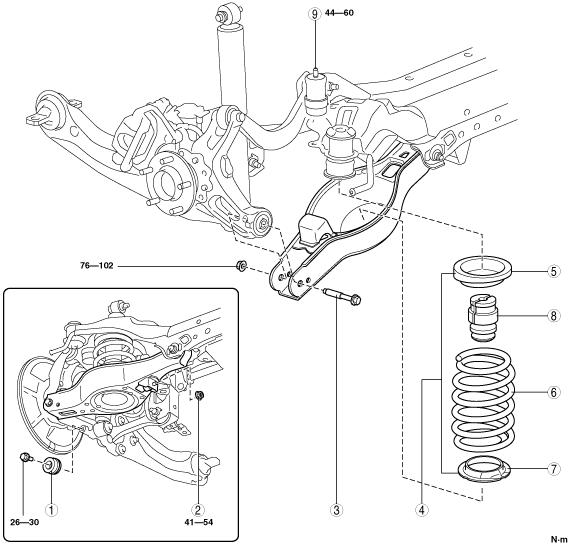 9 44—60

76—102

5

8

6

7

1
26—30

2
41—54

3

4

N·m