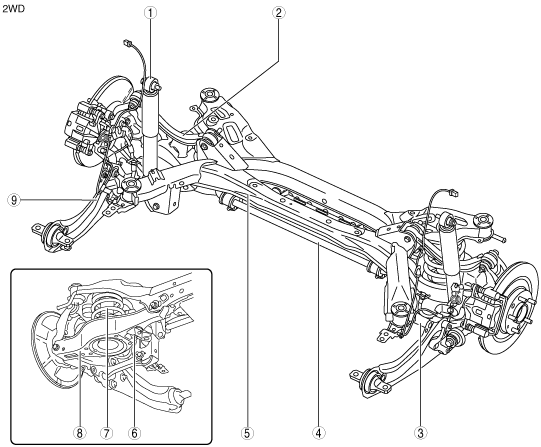 2WD

①

②

⑨

⑧ ⑦ ⑥ ⑤ ④ ③