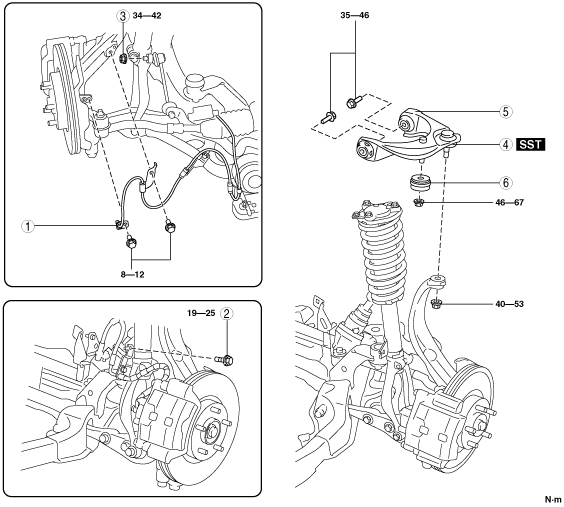 3 34—42

1

8—12

19—25 2

35—46

5

4 SST

6

46—67

40—53

N·m