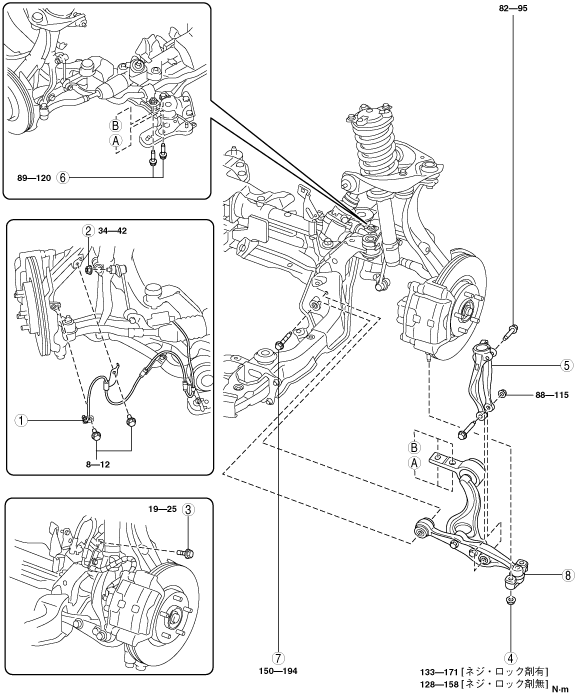 82—95

B
A
89—120 6

2 34—42

1

8—12

5

88—115

B
A

19—25 3

8

7
150—194

4
133—171 [ネジ・ロック剤有]
128—158 [ネジ・ロック剤無]
N·m