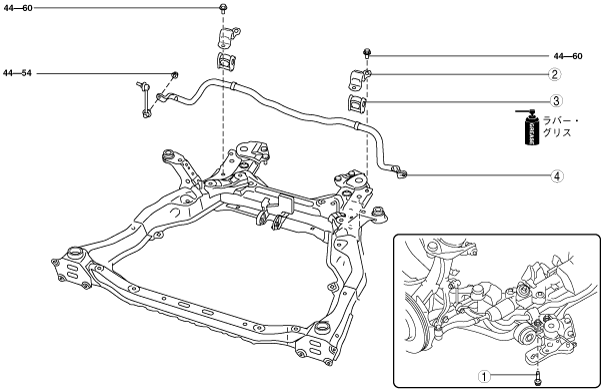 44—60

44—54

44—60

2

3

GREASE

ラバー・グリス

4

1