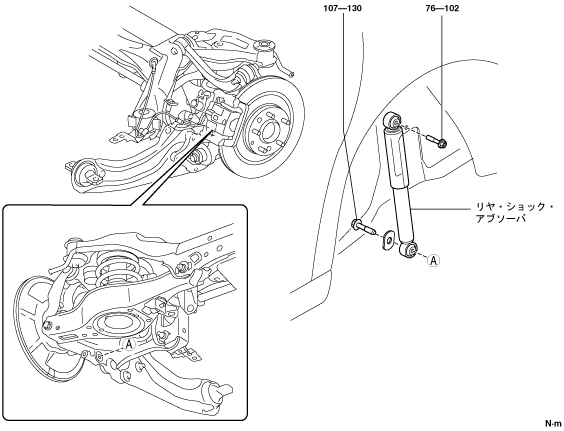 107—130

76—102

リヤ・ショック・アブソーバ

A

A

N·m