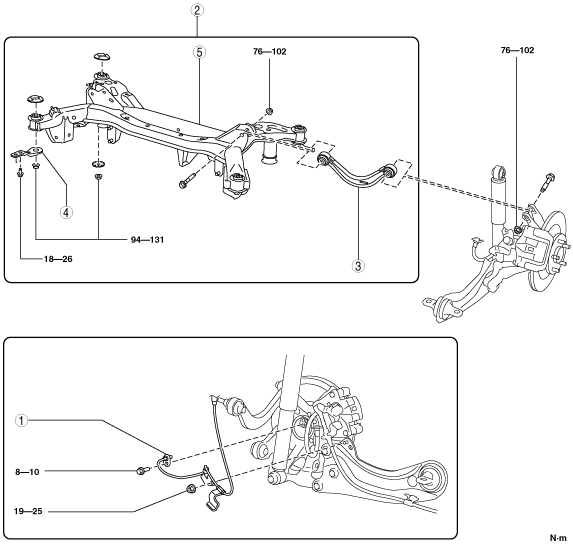 ②
⑤
76—102
76—102
④
94—131
18—26
③
①
8—10
19—25
N·m