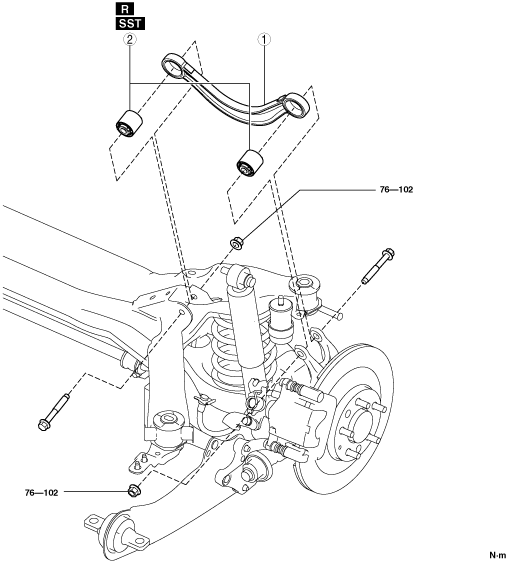 R
SST
2
1
76—102
76—102
N·m