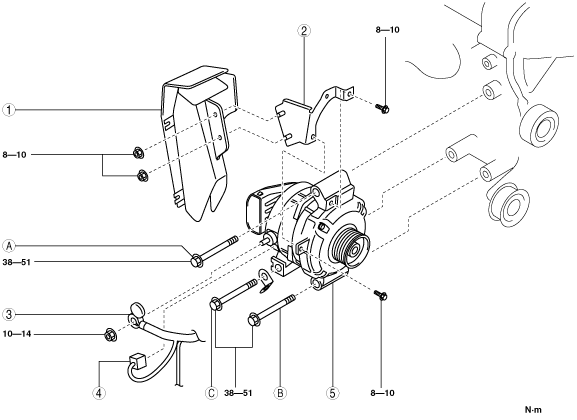 2
8—10
1
8—10
A
38—51
3
10—14
4
C
38—51
B
5
8—10
N·m