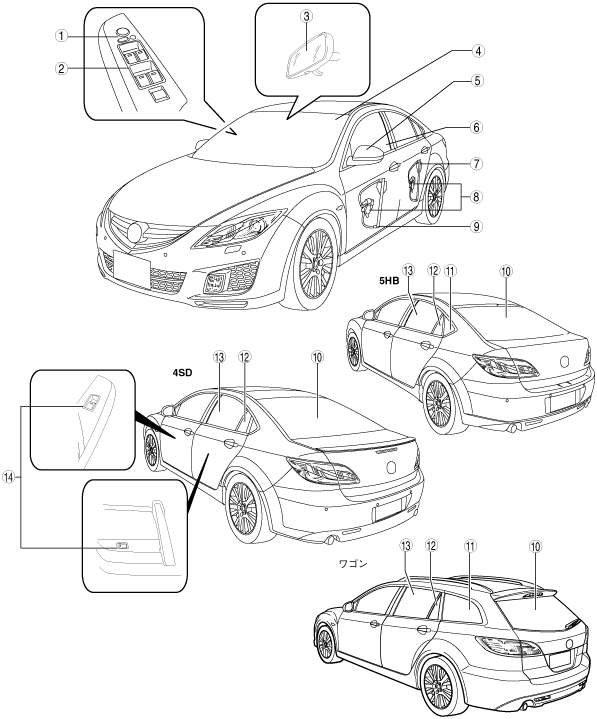 ①
②
③
④
⑤
⑥
⑦
⑧
⑨
5HB
⑬ ⑫ ⑪ ⑩
4SD
⑬ ⑫ ⑩
⑭
ワゴン
⑬ ⑫ ⑪ ⑩