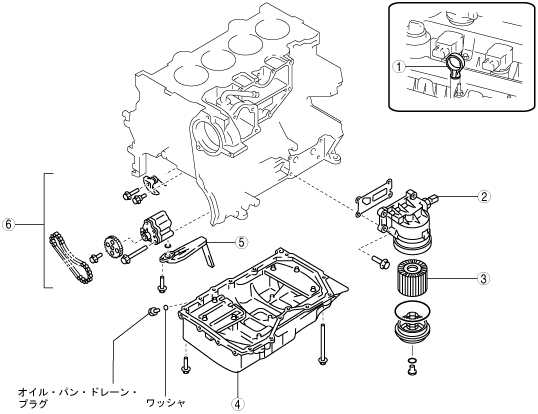 1

2

6

5

3

オイル・パン・ドレーン・プラグ

ワッシャ

4