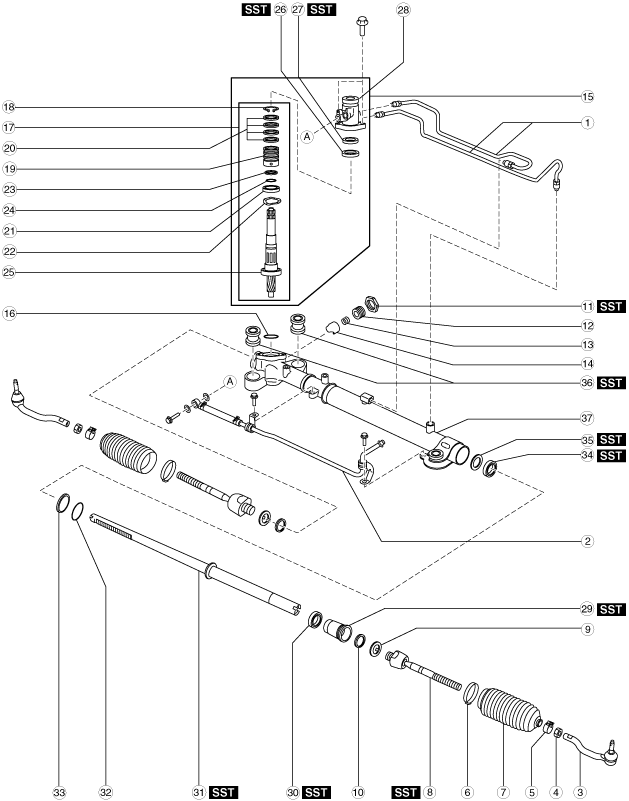 SST 26 27 SST 28

18
17
20
19
23
24
21
22
25

A

15
1

16

11 SST
12
13
14
36 SST

A

37
35 SST
34 SST

2

29 SST
9

33 32 31 SST 30 SST 10 SST 8 6 7 5 4 3