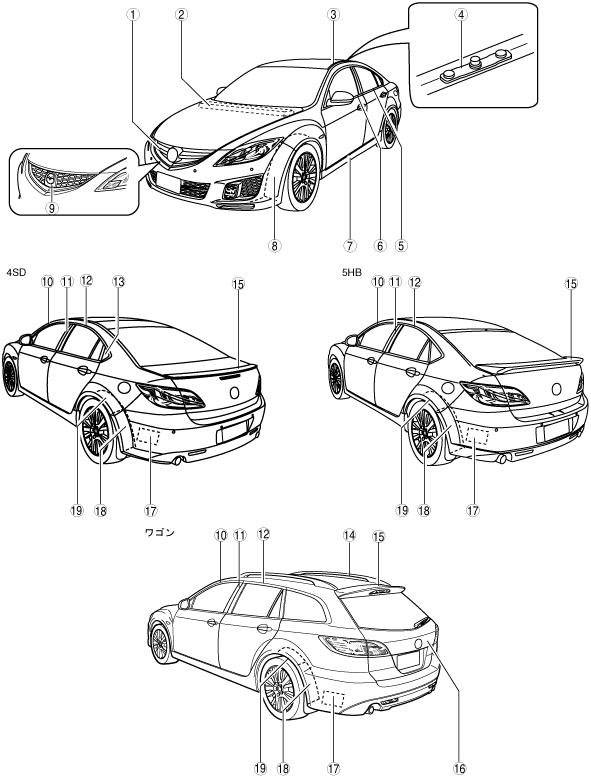 ①
②
③
④
⑨
⑧
⑦
⑥
⑤

4SD
⑩ ⑪ ⑫ ⑬
⑮
⑲
⑱
⑰

5HB
⑩ ⑪ ⑫
⑮
⑲
⑱
⑰

ワゴン
⑩ ⑪ ⑫
⑭ ⑮
⑲
⑱
⑰
⑯