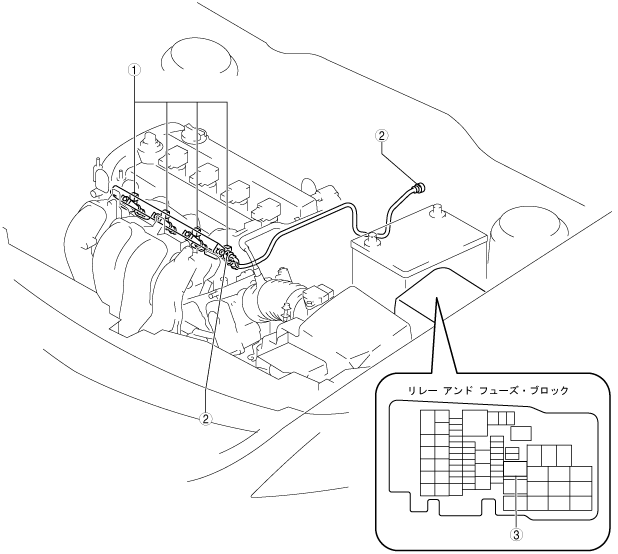 ①

②

②

リレー アンド フューズ・ブロック

③