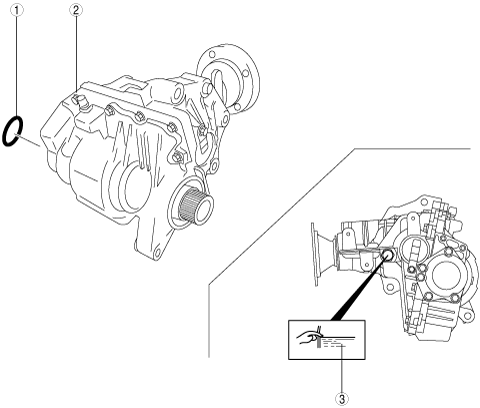 ①
②
③