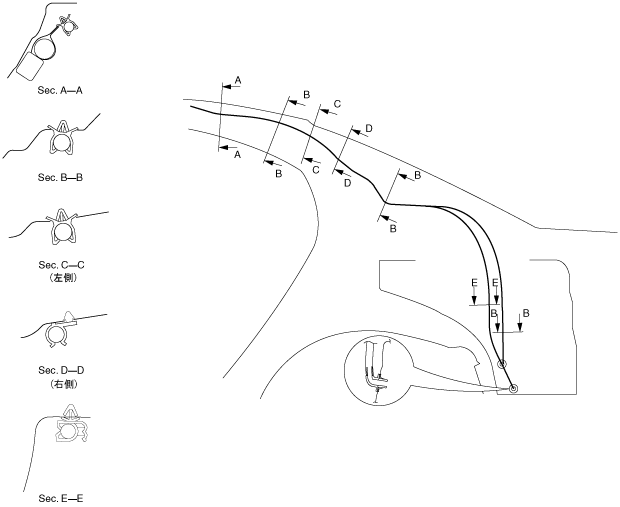 Sec. A—A

Sec. B—B

Sec. C—C
（左側）

Sec. D—D
（右側）

Sec. E—E

A
A
B
B
C
C
D
D
B
B
E
E
B
B