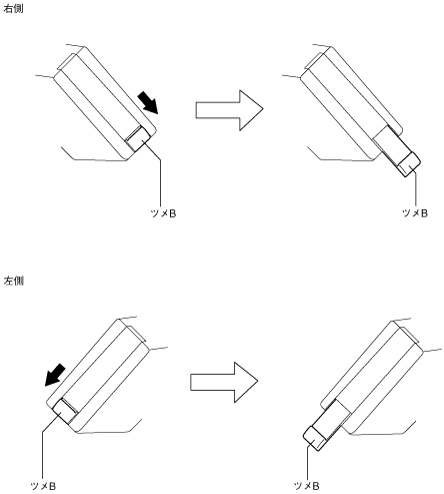 右側

ツメB

ツメB

左側

ツメB

ツメB