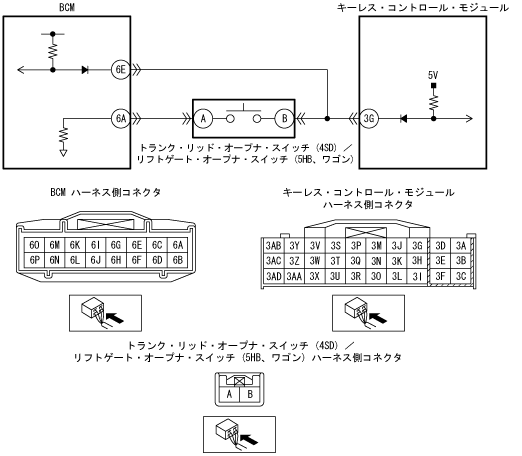 BCM

キーレス・コントロール・モジュール

6E

6A

A

B

3G

5V

トランク・リッド・オープナ・スイッチ (4SD) ／
リフトゲート・オープナ・スイッチ (5HB、ワゴン)

BCM ハーネス側コネクタ

| 6O | 6M | 6K | 6I | 6G | 6E | 6C | 6A |
|---|---|---|---|---|---|---|---|
| 6P | 6N | 6L | 6J | 6H | 6F | 6D | 6B |

キーレス・コントロール・モジュール
ハーネス側コネクタ

| 3AB | 3Y | 3V | 3S | 3P | 3M | 3J | 3G | 3D | 3A |
|---|---|---|---|---|---|---|---|---|---|
| 3AC | 3Z | 3W | 3T | 3Q | 3N | 3K | 3H | 3E | 3B |
| 3AD | 3AA | 3X | 3U | 3R | 3O | 3L | 3I | 3F | 3C |

トランク・リッド・オープナ・スイッチ (4SD) ／
リフトゲート・オープナ・スイッチ (5HB、ワゴン) ハーネス側コネクタ

| A | B |
|---|---|