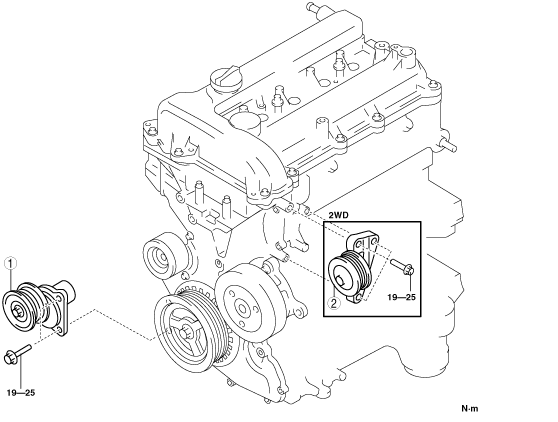 2WD

1

2

19—25

19—25

N·m