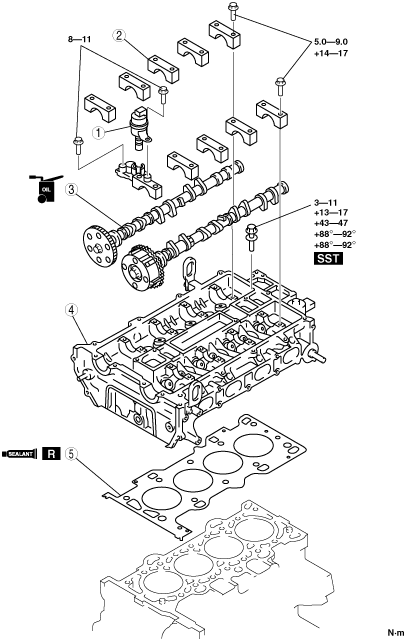 8—11

2

5.0—9.0
+14—17

1

OIL

3

3—11
+13—17
+43—47
+88°—92°
+88°—92°
SST

4

SEALANT R

5

N·m