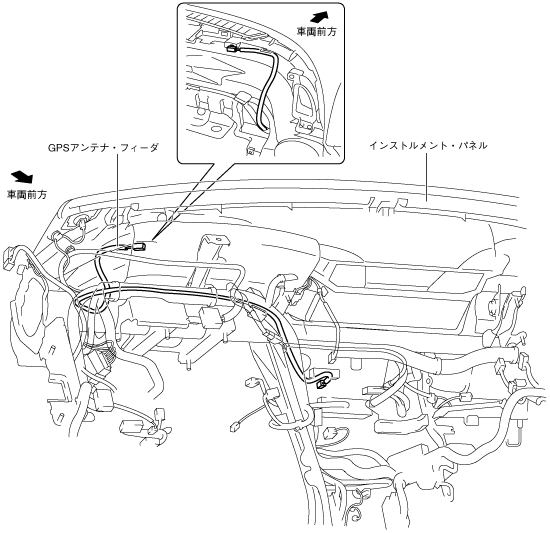 車両前方

GPSアンテナ・フィーダ

インストルメント・パネル

車両前方