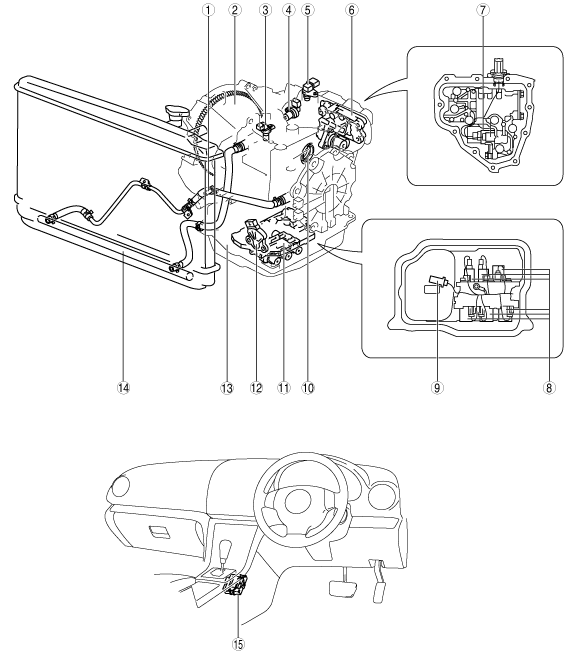 ①
②
③
④
⑤
⑥
⑦
⑭
⑬
⑫
⑪
⑩
⑨
⑧
⑮