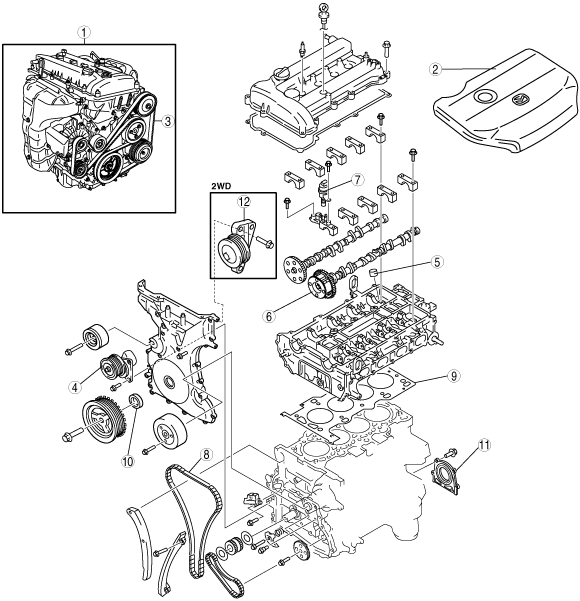 1
2
3
2WD
12
7
5
6
4
9
10
8
11