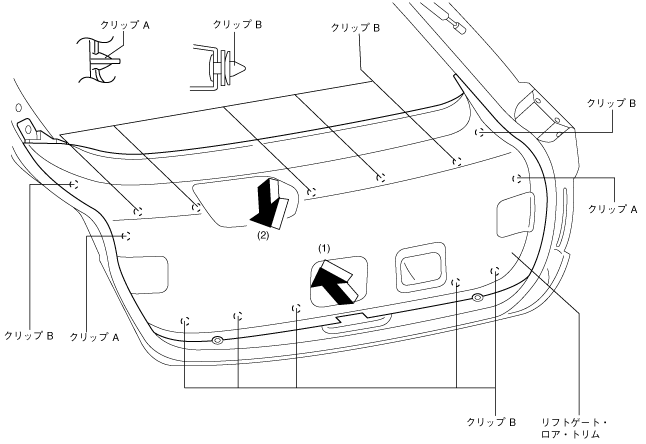 クリップ A
クリップ B
クリップ B
クリップ B
クリップ A
(2)
(1)
クリップ B
クリップ A
クリップ B
リフトゲート・ロア・トリム