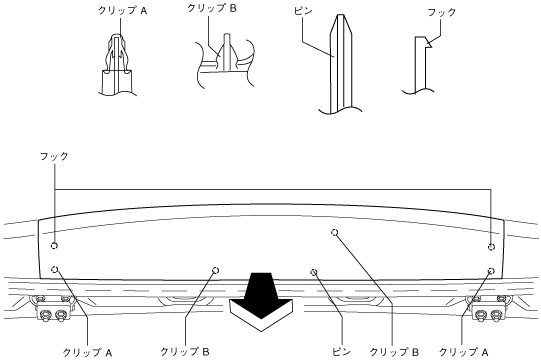 クリップ A
クリップ B
ピン
フック

フック

クリップ A
クリップ B
ピン
クリップ B
クリップ A