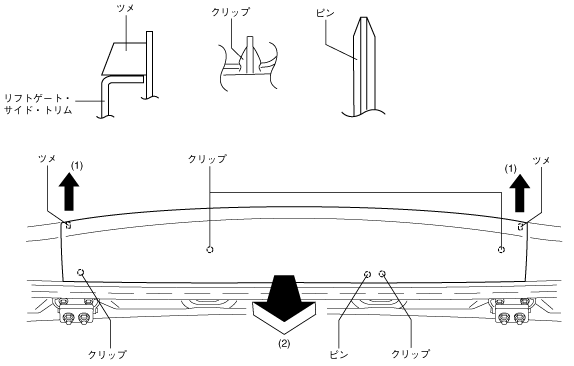 ツメ
クリップ
ピン
リフトゲート・サイド・トリム

ツメ
(1)
クリップ
(1)
ツメ

(2)
クリップ
ピン
クリップ