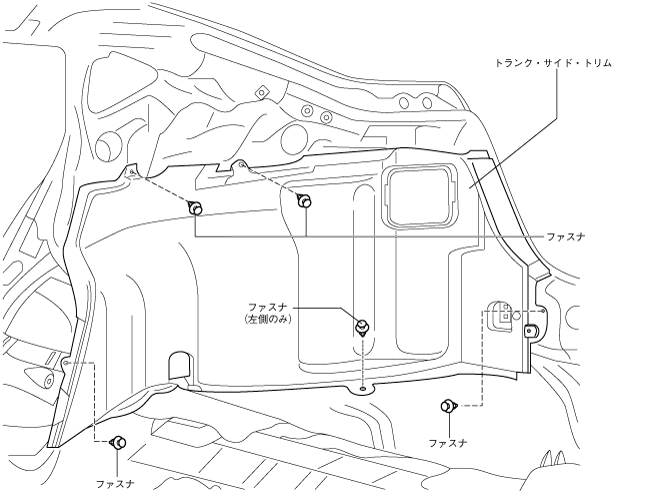 トランク・サイド・トリム

ファスナ

ファスナ
(左側のみ)

ファスナ

ファスナ