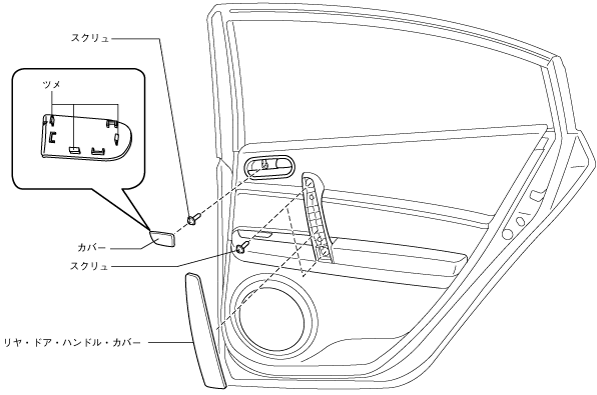 スクリュ

ツメ

カバー

スクリュ

リヤ・ドア・ハンドル・カバー