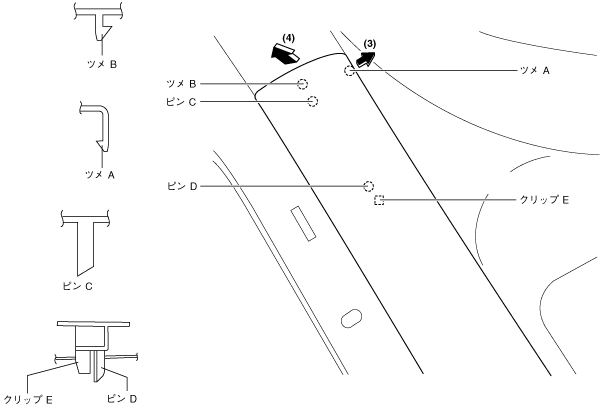 ツメ B

ツメ A

ピン C

クリップ E

ピン D

(4)

(3)

ツメ B

ピン C

ツメ A

ピン D

クリップ E