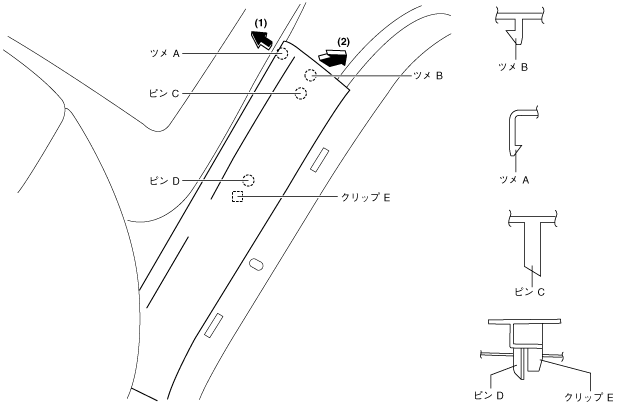 (1)
(2)
ツメ A
ツメ B
ピン C
ピン D
クリップ E
ツメ B
ツメ A
ピン C
ピン D
クリップ E