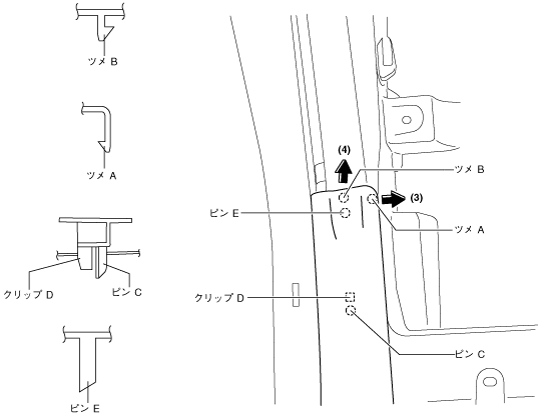 ツメ B

ツメ A

クリップ D

ピン C

ピン E

(4)

ツメ B

(3)

ピン E

ツメ A

クリップ D

ピン C