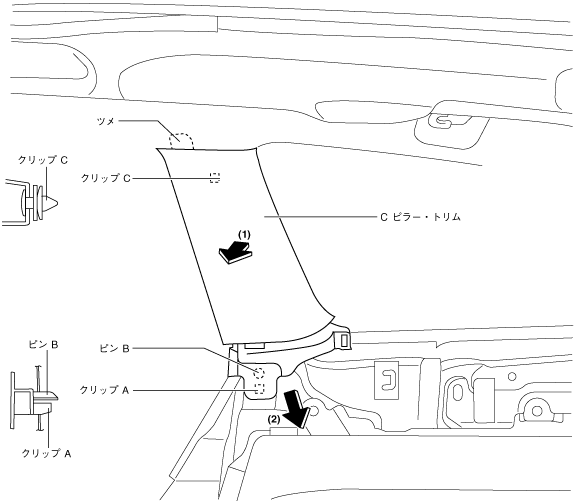 ツメ

クリップ C

クリップ C

C ピラー・トリム

(1)

ピン B

ピン B

クリップ A

(2)

クリップ A