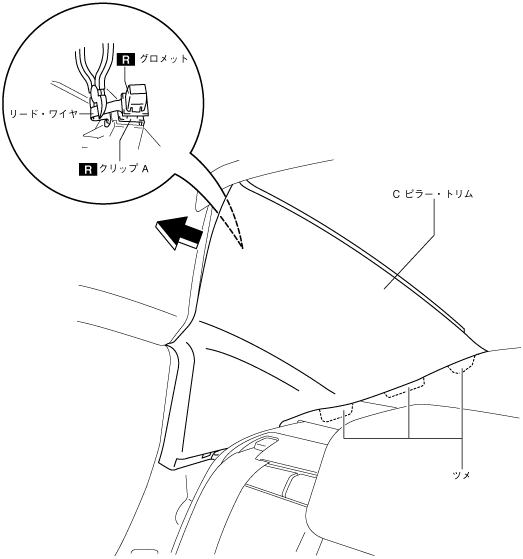 R グロメット

リード・ワイヤ

R クリップ A

C ピラー・トリム

ツメ