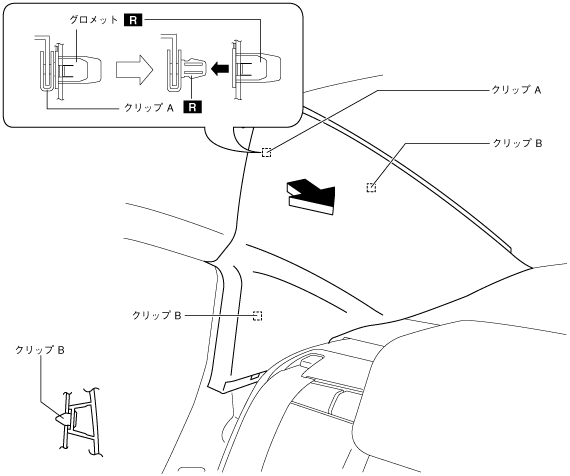 グロメット R

クリップ A R

クリップ A

クリップ B

クリップ B

クリップ B