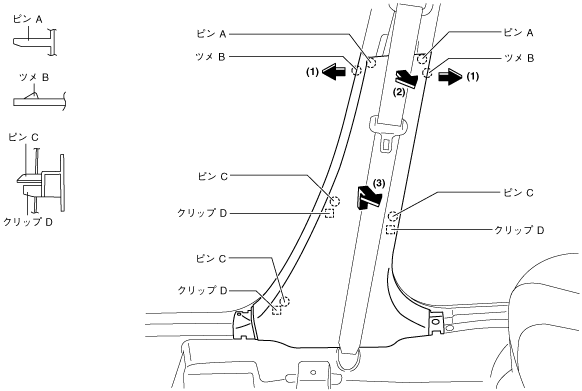 ピン A

ツメ B

ピン C

クリップ D

ピン A
ツメ B
(1)
(2)
ピン A
ツメ B
(1)

ピン C
クリップ D
(3)
ピン C
クリップ D

ピン C
クリップ D