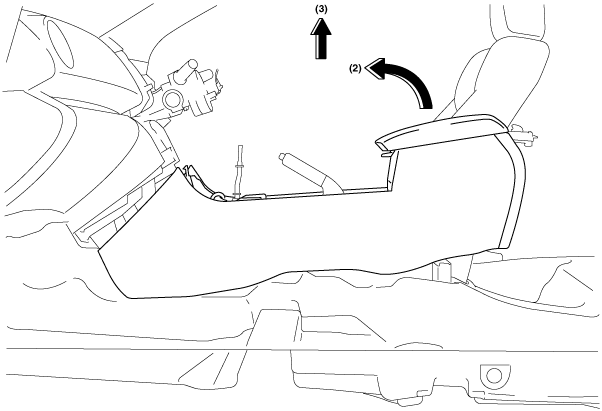 (3)
(2)