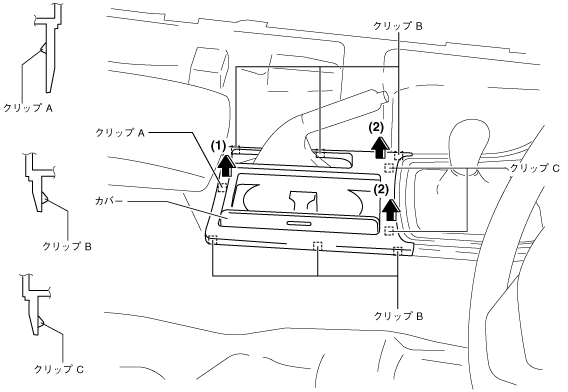 クリップ A

クリップ B

クリップ C

クリップ B

クリップ A

(1)

(2)

クリップ C

カバー

(2)

クリップ B