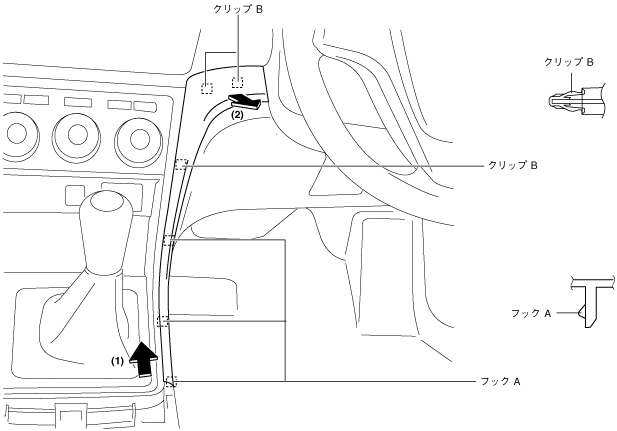 クリップ B

クリップ B

(2)

クリップ B

フック A

(1)

フック A