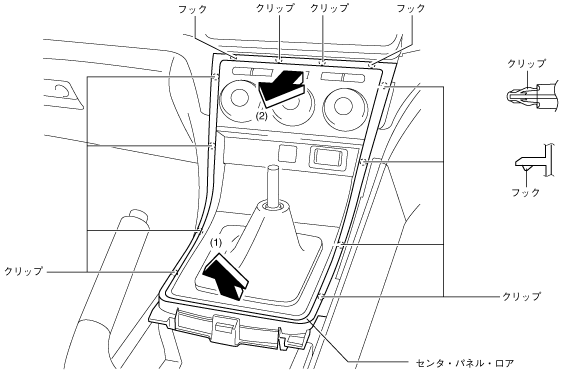 フック
クリップ
クリップ
フック
クリップ
(2)
フック
(1)
クリップ
クリップ
センタ・パネル・ロア