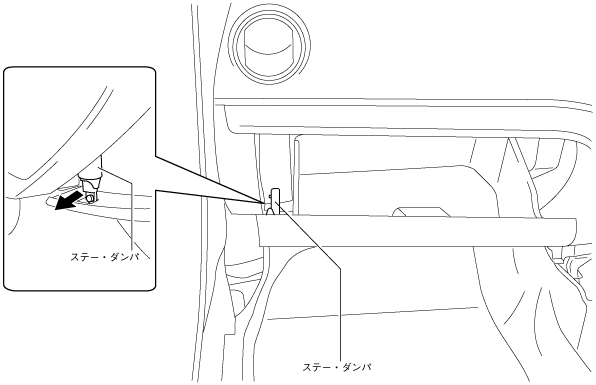 ステー・ダンパ

ステー・ダンパ