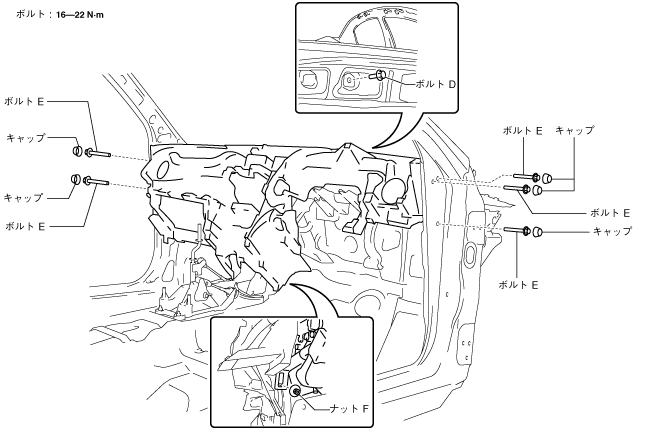 ボルト：16—22 N·m

ボルト D

ボルト E

キャップ

キャップ

ボルト E

ボルト E

キャップ

ボルト E

キャップ

ボルト E

ナット F