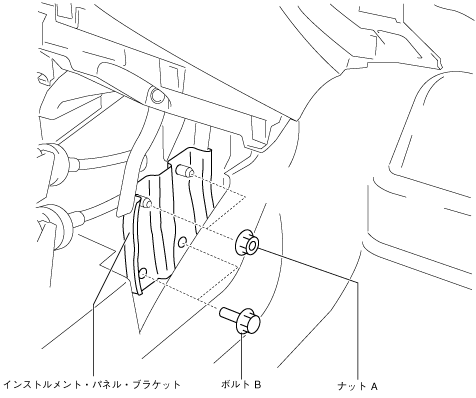 インストルメント・パネル・ブラケット

ボルト B

ナット A