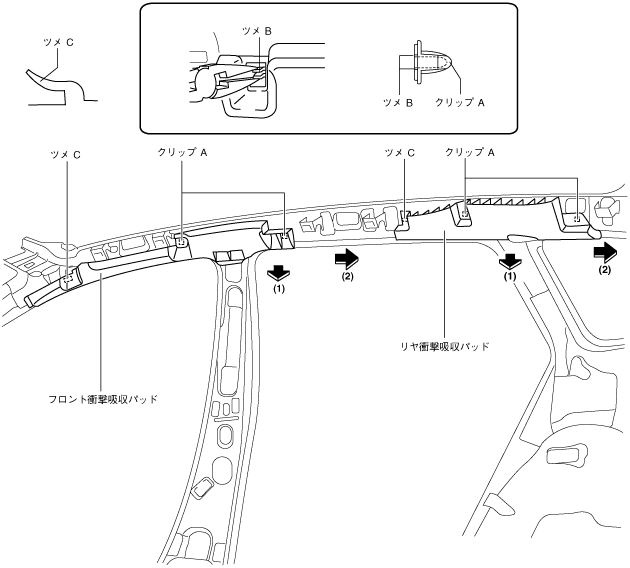 ツメ C

ツメ B

ツメ B
クリップ A

ツメ C
クリップ A
ツメ C
クリップ A

(1)
(2)
(1)
(2)

リヤ衝撃吸収パッド

フロント衝撃吸収パッド