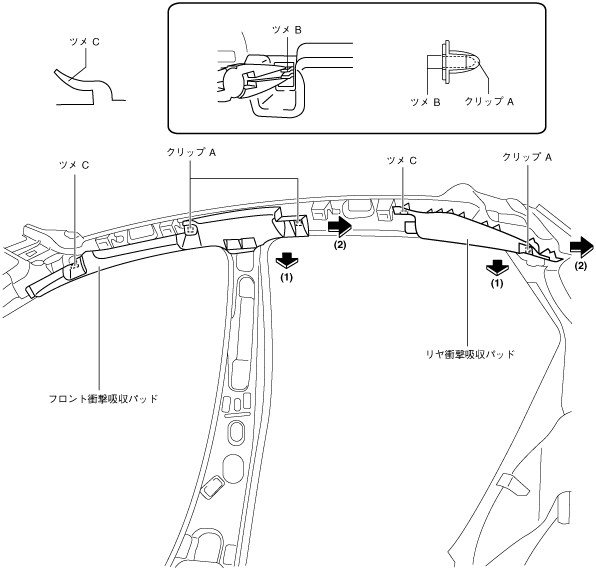 ツメ C

ツメ B

ツメ B

クリップ A

ツメ C

クリップ A

ツメ C

クリップ A

(2)

(1)

(1)

(2)

リヤ衝撃吸収パッド

フロント衝撃吸収パッド