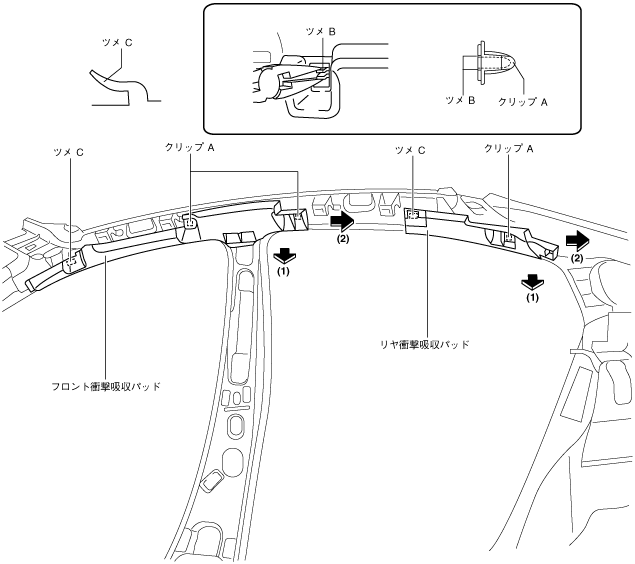 ツメ C

ツメ B

ツメ B

クリップ A

ツメ C

クリップ A

ツメ C

クリップ A

(2)

(1)

(2)

(1)

リヤ衝撃吸収パッド

フロント衝撃吸収パッド