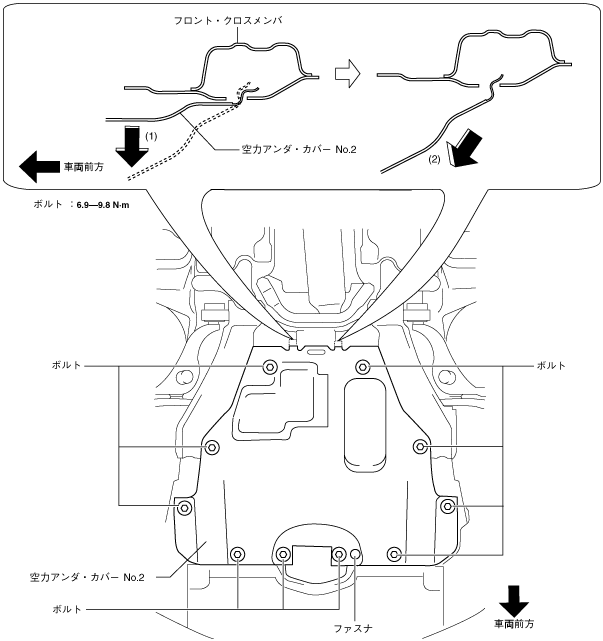 フロント・クロスメンバ

(1)

空力アンダ・カバー No.2

車両前方

(2)

ボルト ：6.9—9.8 N·m

ボルト

ボルト

空力アンダ・カバー No.2

ボルト

ファスナ

車両前方