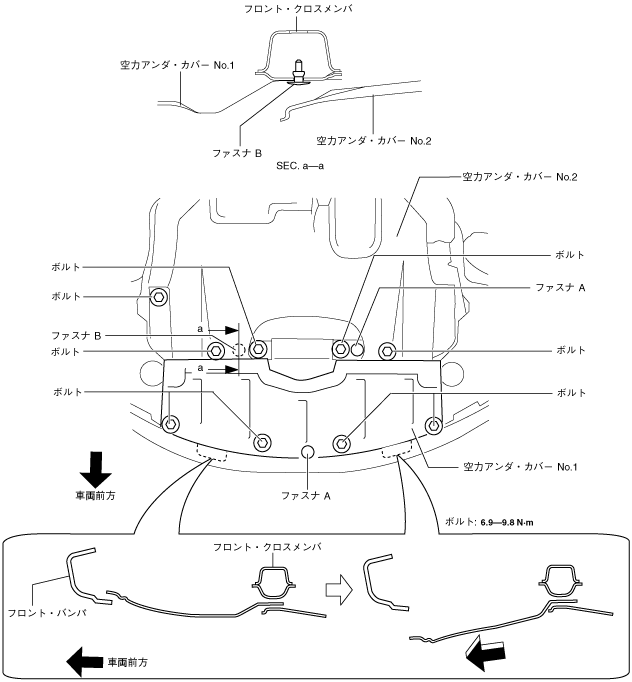 フロント・クロスメンバ
空力アンダ・カバー No.1
ファスナ B
空力アンダ・カバー No.2
SEC. a—a

空力アンダ・カバー No.2
ボルト
ボルト
ボルト
ファスナ A
ファスナ B
a
ボルト
ボルト
a
ボルト
ボルト
空力アンダ・カバー No.1
車両前方
ファスナ A
ボルト: 6.9—9.8 N·m

フロント・クロスメンバ
フロント・バンパ
車両前方