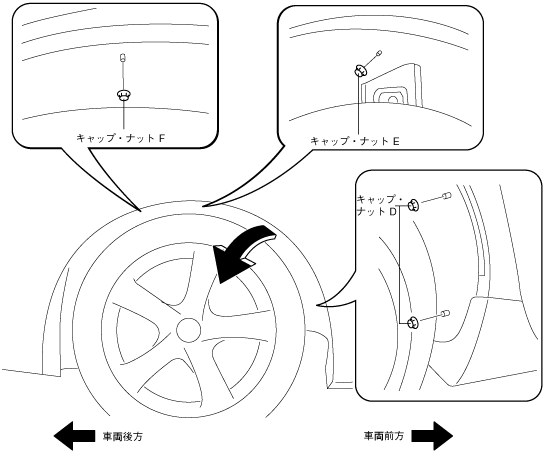 キャップ・ナット F

キャップ・ナット E

キャップ・ナット D

車両後方

車両前方