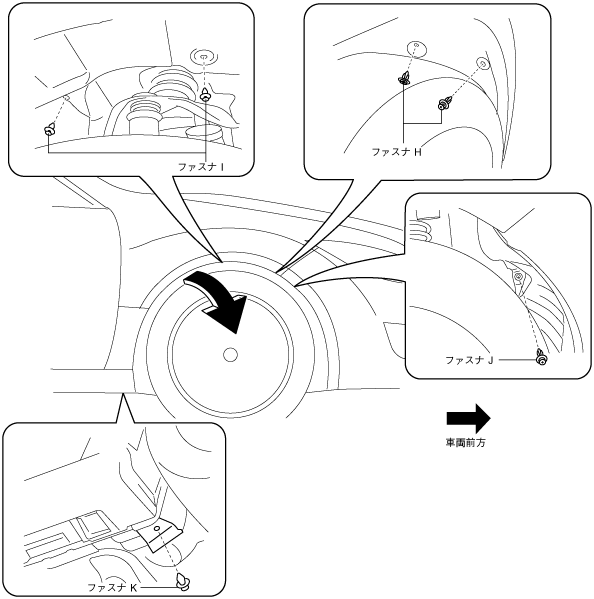 ファスナ I

ファスナ H

ファスナ J

車両前方

ファスナ K