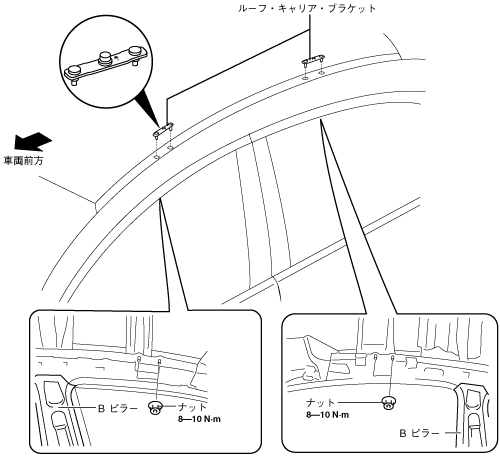 ルーフ・キャリア・ブラケット

車両前方

B ピラー

ナット
8—10 N·m

ナット
8—10 N·m

B ピラー